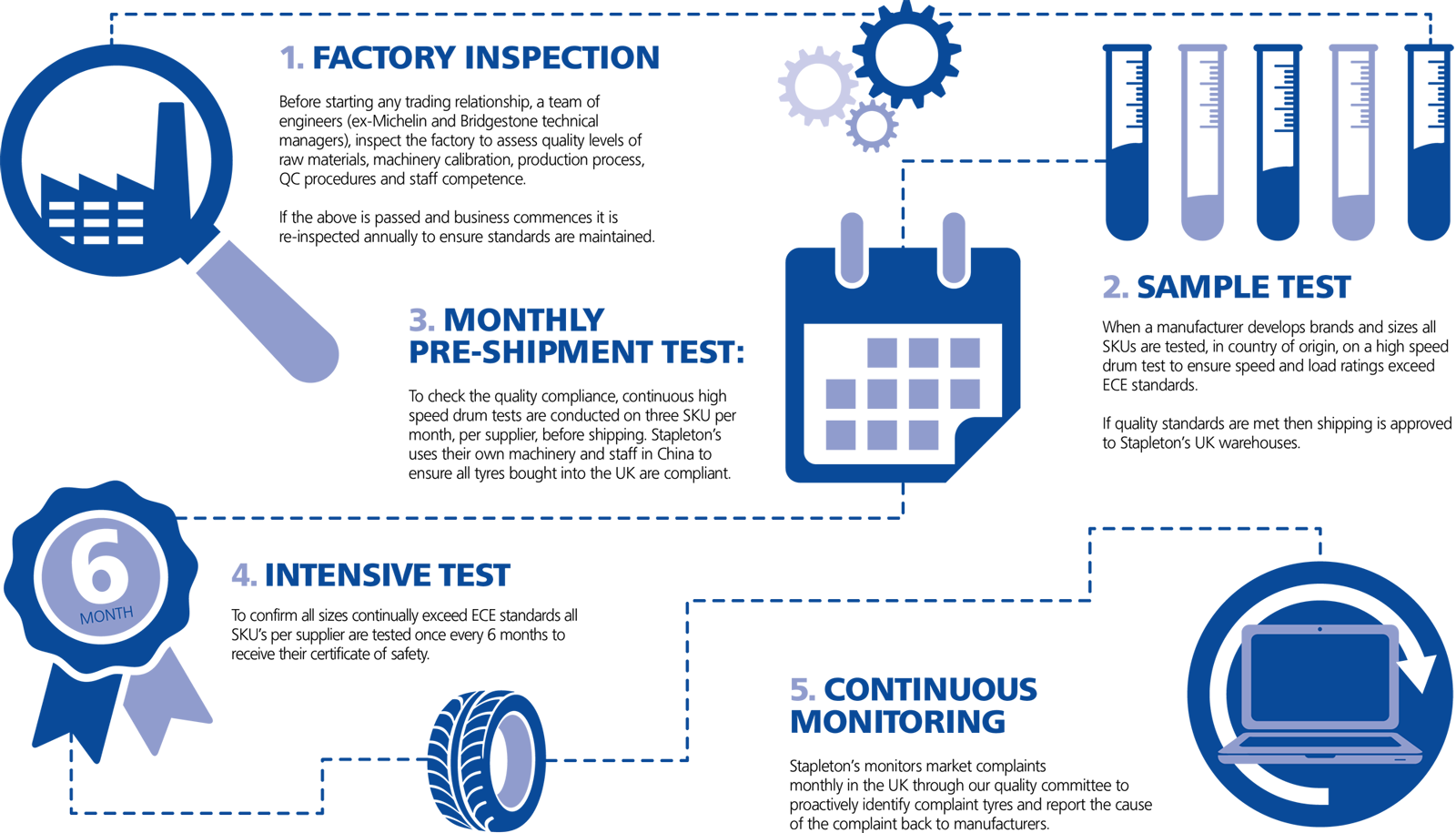 1. FACTORY INSPECTION

Before starting any trading relationship, a team of engineers (ex-Michelin and Bridgestone technical managers), inspect the factory to assess quality levels of raw materials, machinery calibration, production process, QC procedures and staff competence.

If the above is passed and business commences it is re-inspected annually to ensure standards are maintained.

2. SAMPLE TEST

When a manufacturer develops brands and sizes all SKUs are tested, in country of origin, on a high speed drum test to ensure speed and load ratings exceed ECE standards.

If quality standards are met then shipping is approved to Stapleton's UK warehouses.

3. MONTHLY PRE-SHIPMENT TEST:

To check the quality compliance, continuous high speed drum tests are conducted on three SKU per month, per supplier, before shipping. Stapleton's uses their own machinery and staff in China to ensure all tyres bought into the UK are compliant.

6
MONTH

4. INTENSIVE TEST

To confirm all sizes continually exceed ECE standards all SKU's per supplier are tested once every 6 months to receive their certificate of safety.

5. CONTINUOUS MONITORING

Stapleton's monitors market complaints monthly in the UK through our quality committee to proactively identify complaint tyres and report the cause of the complaint back to manufacturers.